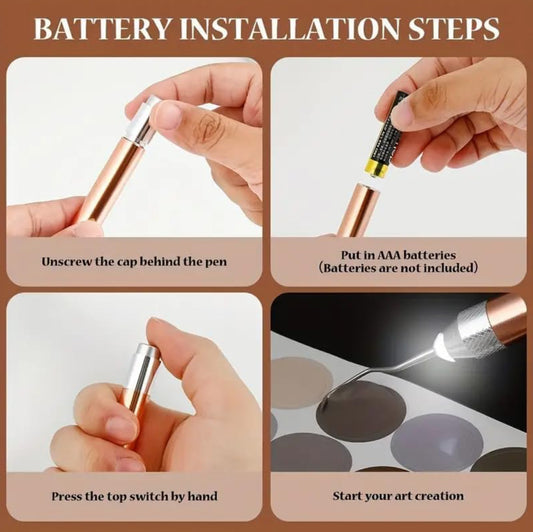 BATTERY INSTALLATION STEPS

Unscrew the cap behind the pen

Put in AAA batteries
(Batteries are not included)

Press the top switch by hand

Start your art creation