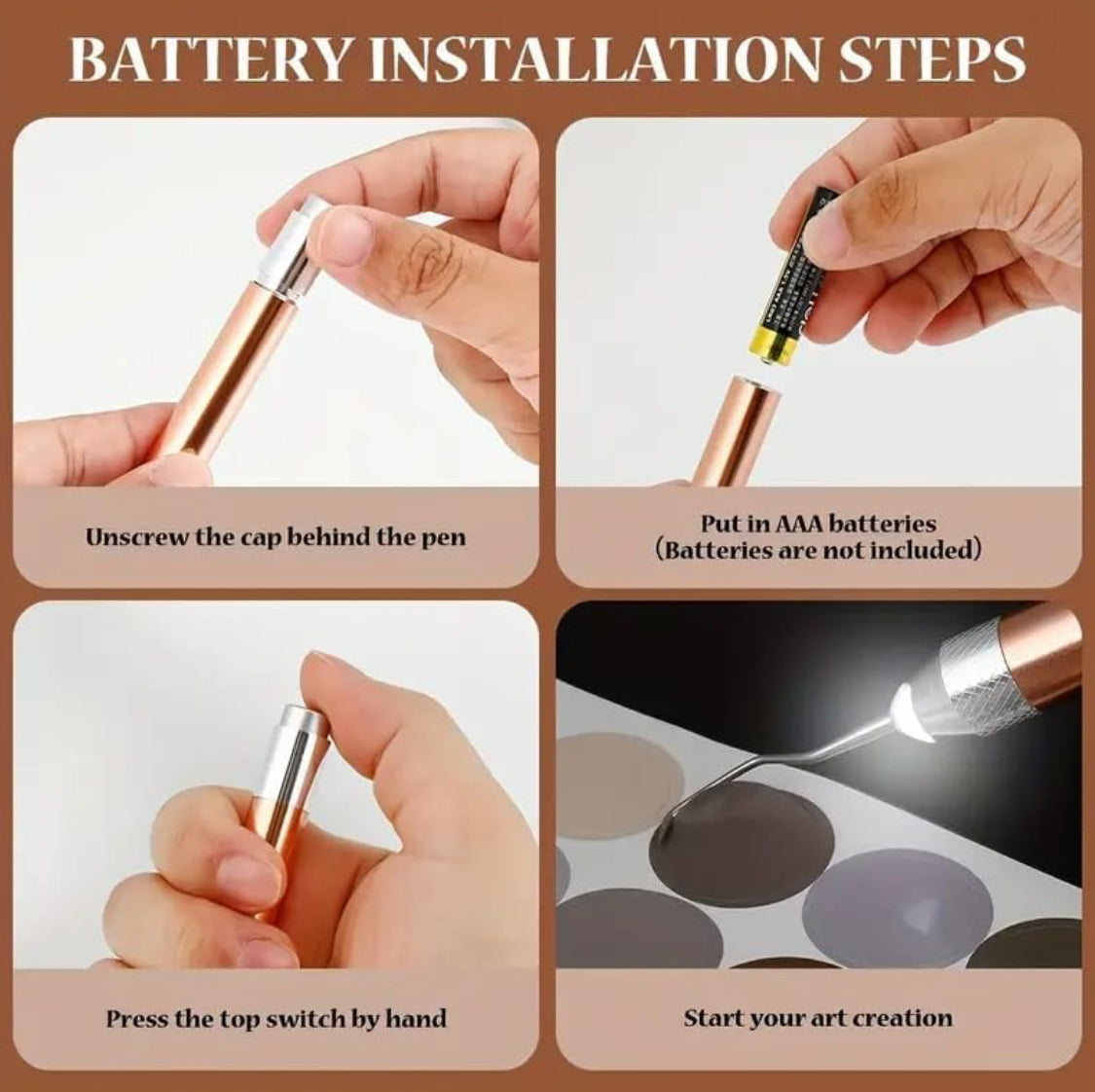 BATTERY INSTALLATION STEPS

Unscrew the cap behind the pen

Put in AAA batteries
(Batteries are not included)

Press the top switch by hand

Start your art creation